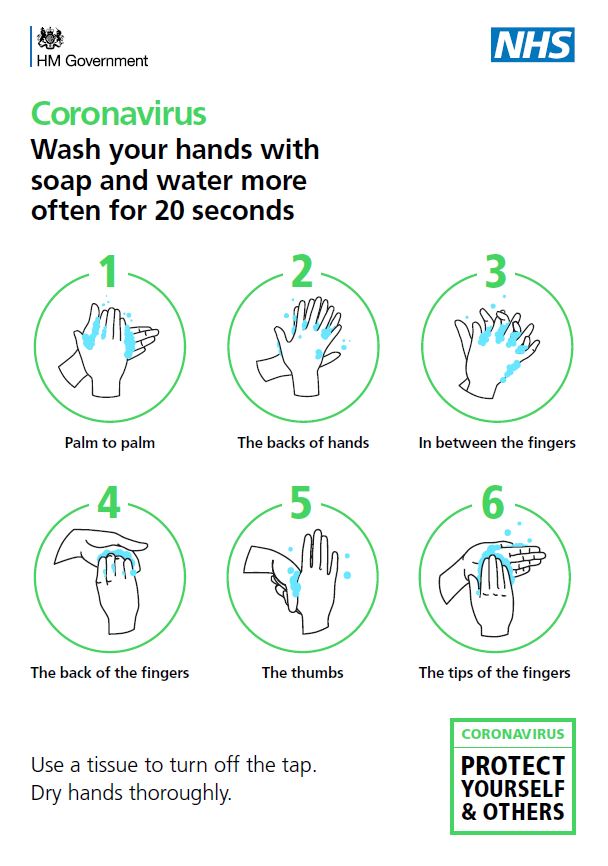 HM Government

NHS

Coronavirus
Wash your hands with soap and water more often for 20 seconds

1
Palm to palm

2
The backs of hands

3
In between the fingers

4
The back of the fingers

5
The thumbs

6
The tips of the fingers

Use a tissue to turn off the tap.
Dry hands thoroughly.

CORONAVIRUS
PROTECT YOURSELF & OTHERS